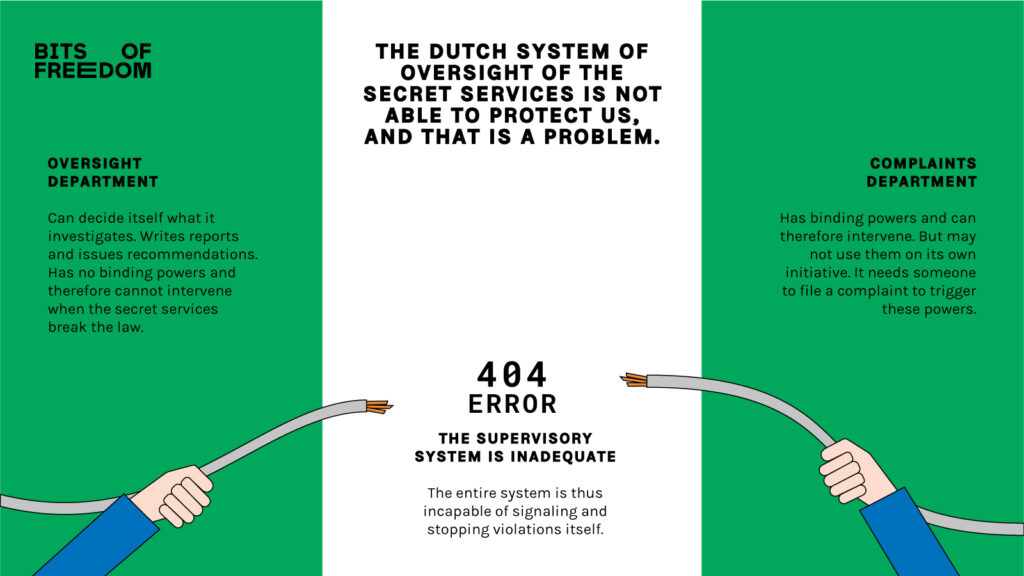 BITS OF FREEDOM

THE DUTCH SYSTEM OF OVERSIGHT OF THE SECRET SERVICES IS NOT ABLE TO PROTECT US, AND THAT IS A PROBLEM.

OVERSIGHT DEPARTMENT

Can decide itself what it investigates. Writes reports and issues recommendations. Has no binding powers and therefore cannot intervene when the secret services break the law.

COMPLAINTS DEPARTMENT

Has binding powers and can therefore intervene. But may not use them on its own initiative. It needs someone to file a complaint to trigger these powers.

404 ERROR

THE SUPERVISORY SYSTEM IS INADEQUATE

The entire system is thus incapable of signaling and stopping violations itself.