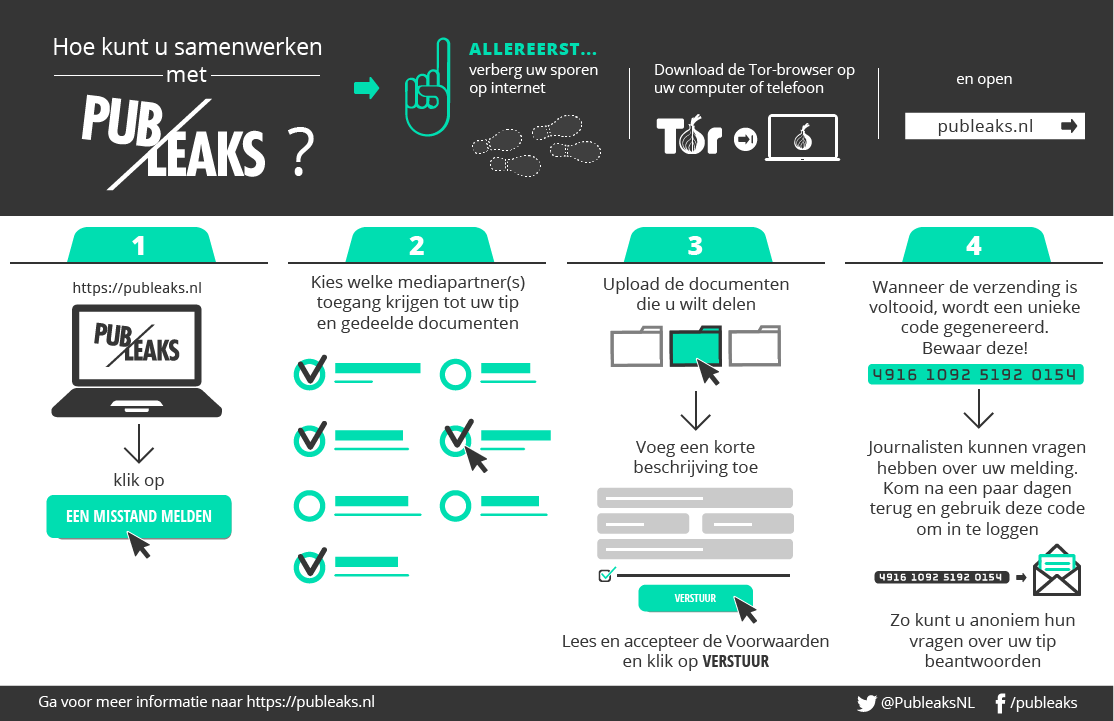 Hoe kunt u samenwerken met

PUB LEAKS ?

ALLEREERST...
verberg uw sporen op internet

Download de Tor-browser op uw computer of telefoon

Tor

en open

publeaks.nl

1

https://publeaks.nl

PUB LEAKS

klik op

EEN MISSTAND MELDEN

2

Kies welke mediapartner(s) toegang krijgen tot uw tip en gedeelde documenten

3

Upload de documenten die u wilt delen

Voeg een korte beschrijving toe

VERSTUUR

Lees en accepteer de Voorwaarden en klik op VERSTUUR

4

Wanneer de verzending is voltooid, wordt een unieke code gegenereerd. Bewaar deze!

4916 1092 5192 0154

Journalisten kunnen vragen hebben over uw melding. Kom na een paar dagen terug en gebruik deze code om in te loggen

4916 1092 5192 0154

Zo kunt u anoniem hun vragen over uw tip beantwoorden

Ga voor meer informatie naar https://publeaks.nl

@PubleaksNL

/publeaks